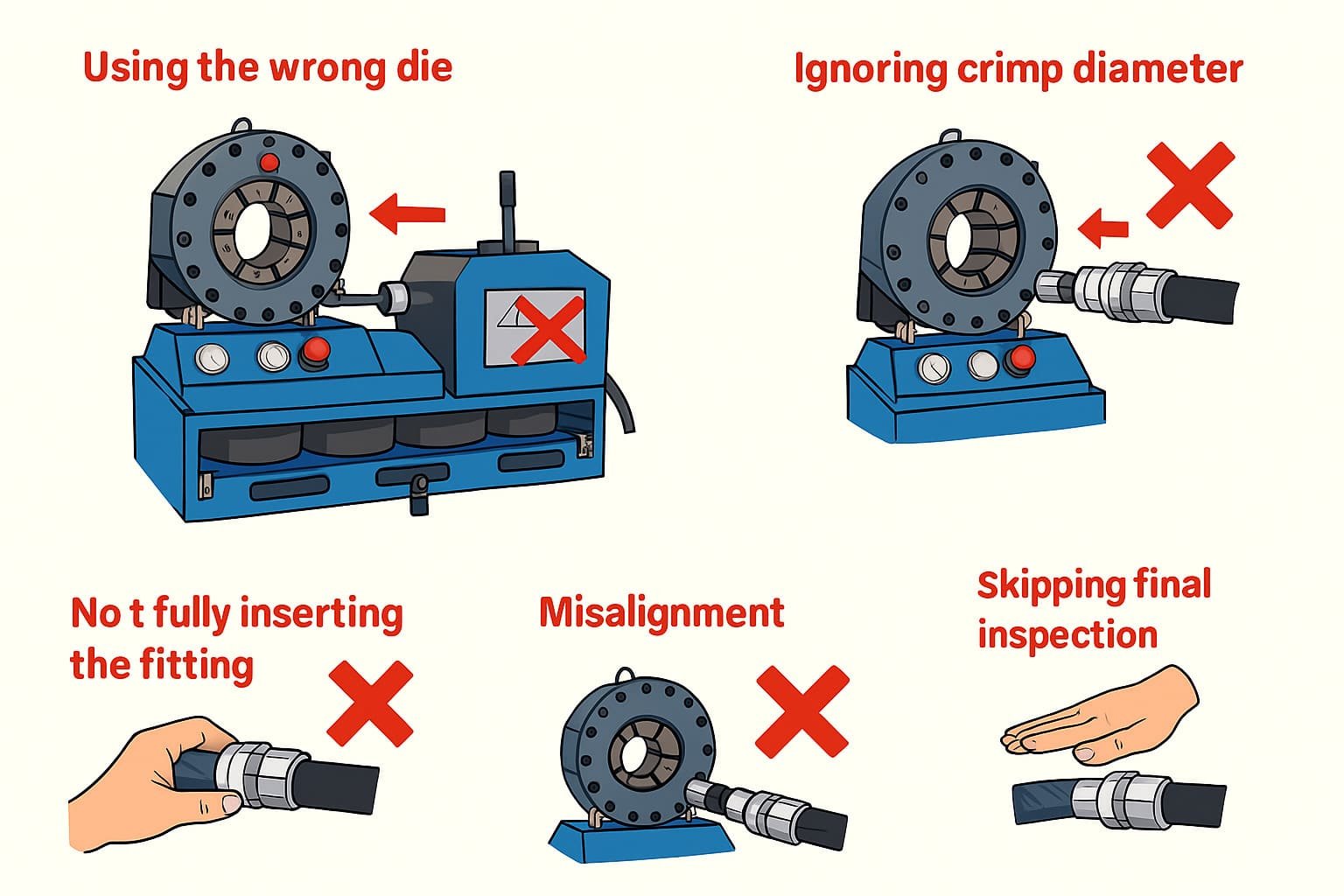 Using the wrong die

Ignoring crimp diameter

No t fully inserting the fitting

Misalignment

Skipping final inspection